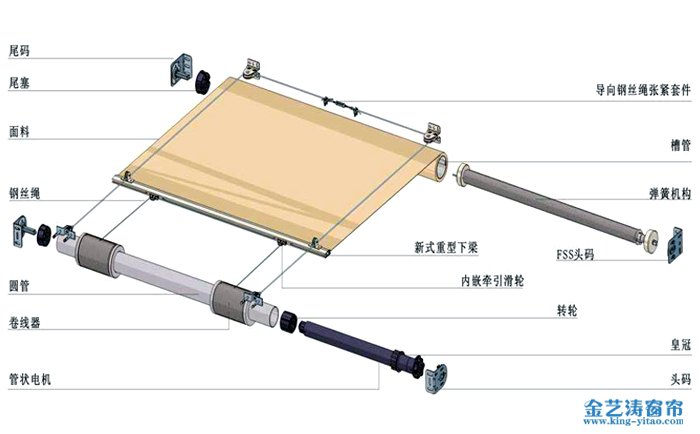 尾码

尾塞

面料

钢丝绳

圆管

卷线器

管状电机

导向钢丝绳张紧套件

槽管

弹簧机构

新式重型下梁

FSS头码

内嵌牵引滑轮

转轮

皇冠

头码

金艺涛窗帘
www.king-yitao.com